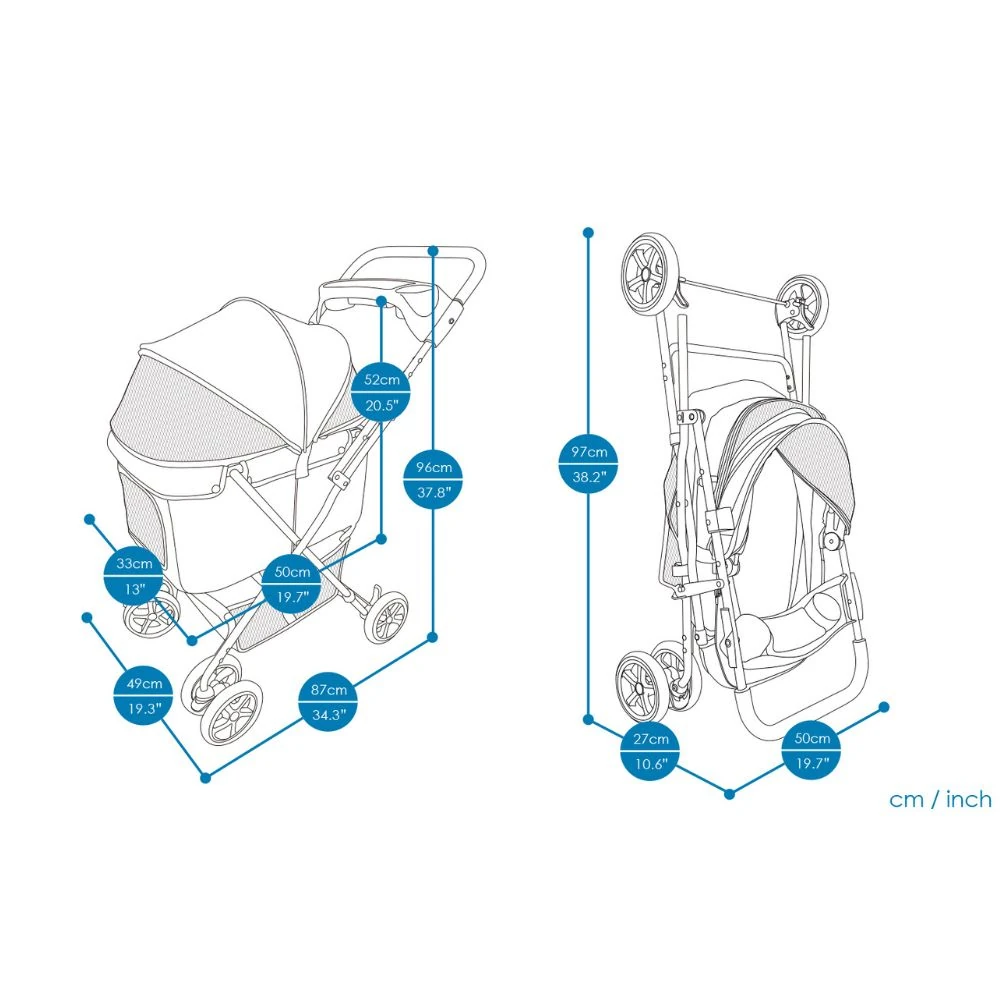 52cm
20.5"

96cm
37.8"

33cm
13"

50cm
19.7"

49cm
19.3"

87cm
34.3"

97cm
38.2"

27cm
10.6"

50cm
19.7"

cm / inch